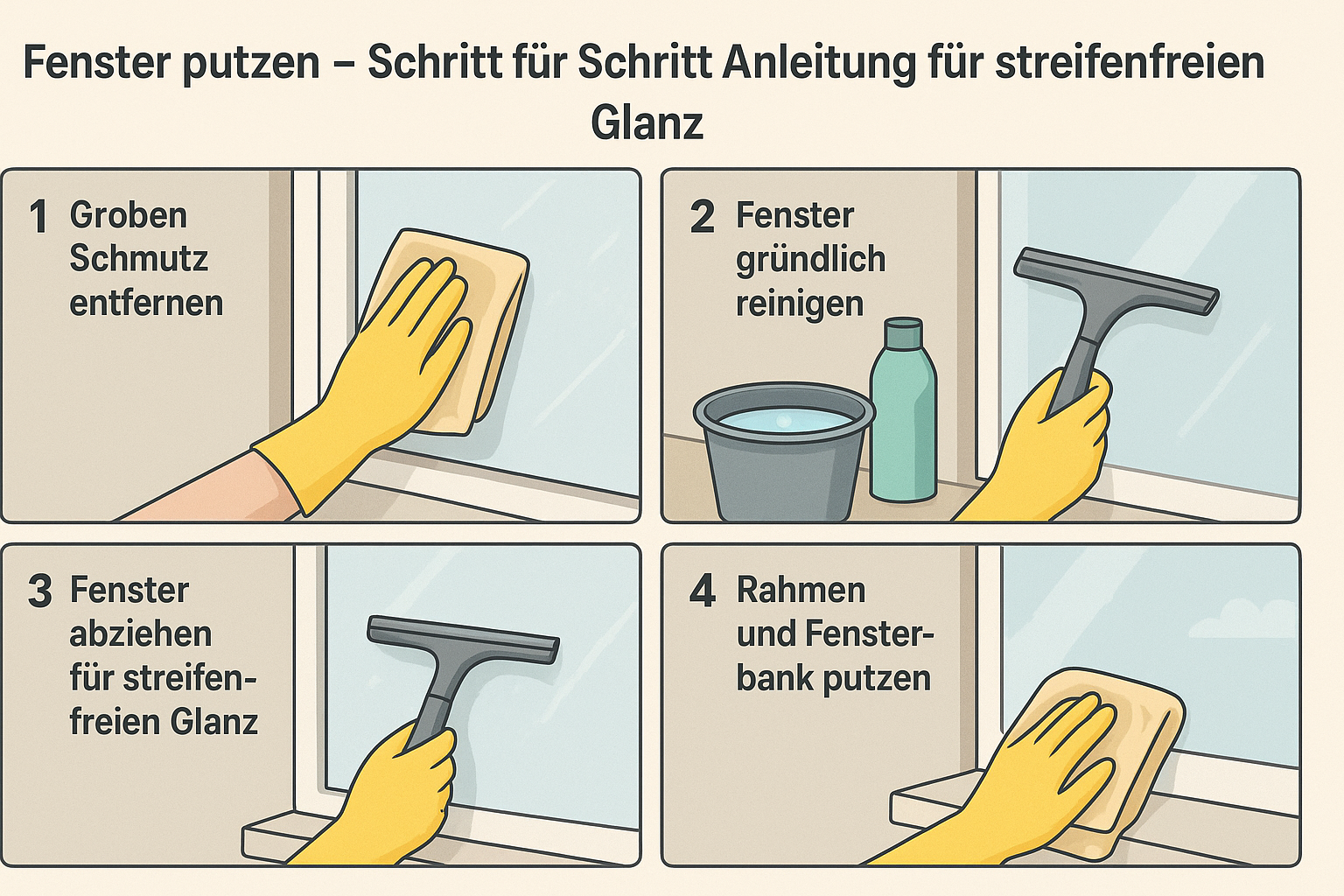 Fenster putzen – Schritt für Schritt Anleitung für streifenfreien Glanz

1 Groben Schmutz entfernen

2 Fenster gründlich reinigen

3 Fenster abziehen für streifenfreien Glanz

4 Rahmen und Fensterbank putzen